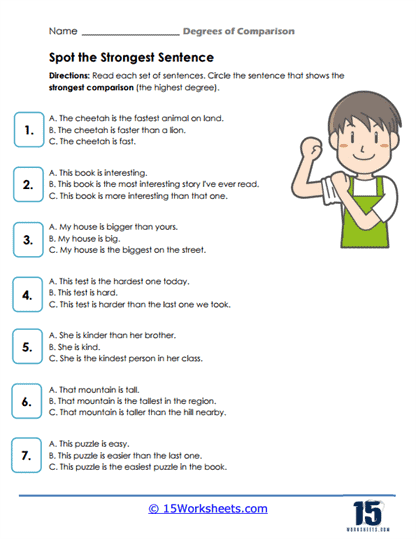 Name ____________________ Degrees of Comparison

Spot the Strongest Sentence

Directions: Read each set of sentences. Circle the sentence that shows the strongest comparison (the highest degree).

1.
A. The cheetah is the fastest animal on land.
B. The cheetah is faster than a lion.
C. The cheetah is fast.

2.
A. This book is interesting.
B. This book is the most interesting story I've ever read.
C. This book is more interesting than that one.

3.
A. My house is bigger than yours.
B. My house is big.
C. My house is the biggest on the street.

4.
A. This test is the hardest one today.
B. This test is hard.
C. This test is harder than the last one we took.

5.
A. She is kinder than her brother.
B. She is kind.
C. She is the kindest person in her class.

6.
A. That mountain is tall.
B. That mountain is the tallest in the region.
C. That mountain is taller than the hill nearby.

7.
A. This puzzle is easy.
B. This puzzle is easier than the last one.
C. This puzzle is the easiest puzzle in the book.

© 15Worksheets.com

15
WORKSHEETS.COM